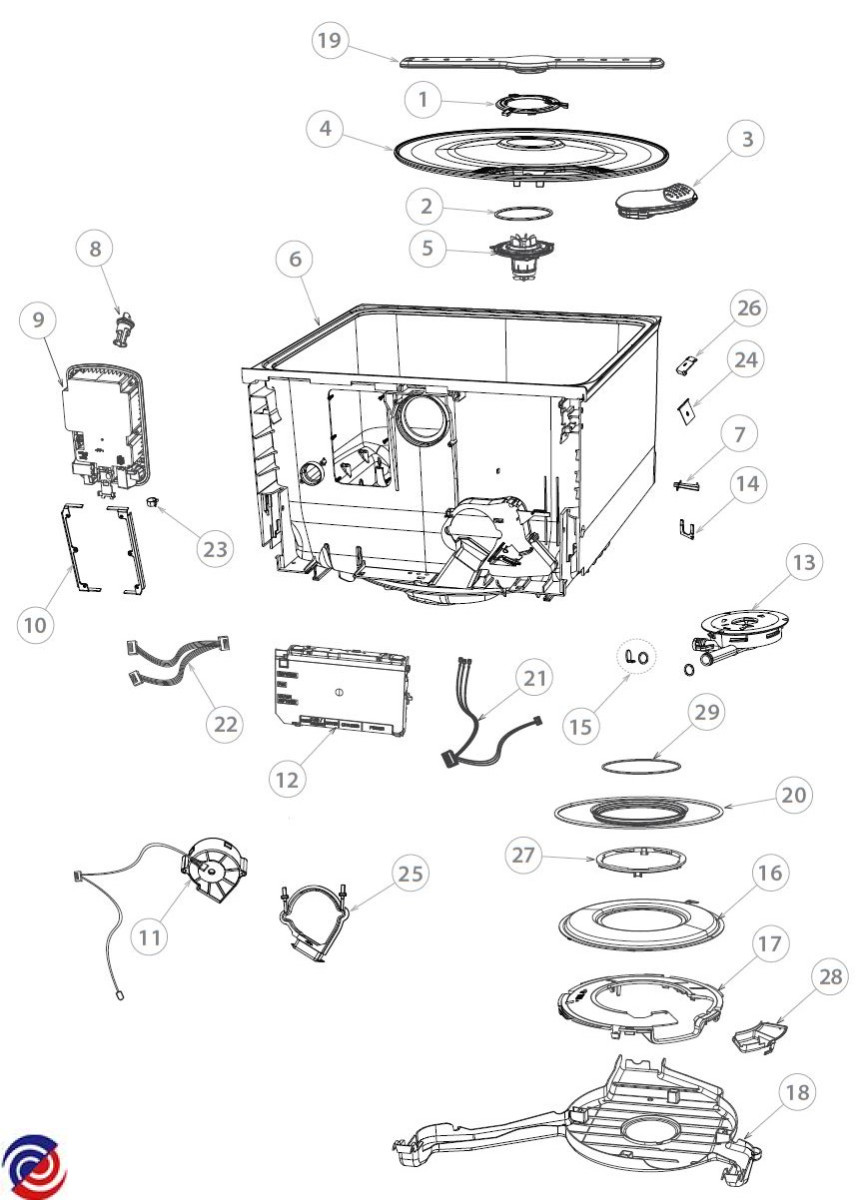 19
1
4
3
2
5
8
6
9
26
24
7
14
23
10
13
22
21
15
12
29
20
27
25
16
11
17
28
18